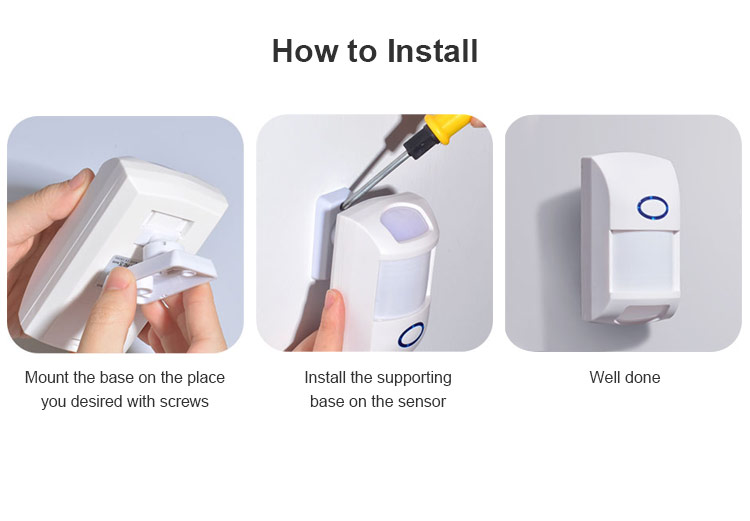 How to Install

Mount the base on the place you desired with screws

Install the supporting base on the sensor

Well done